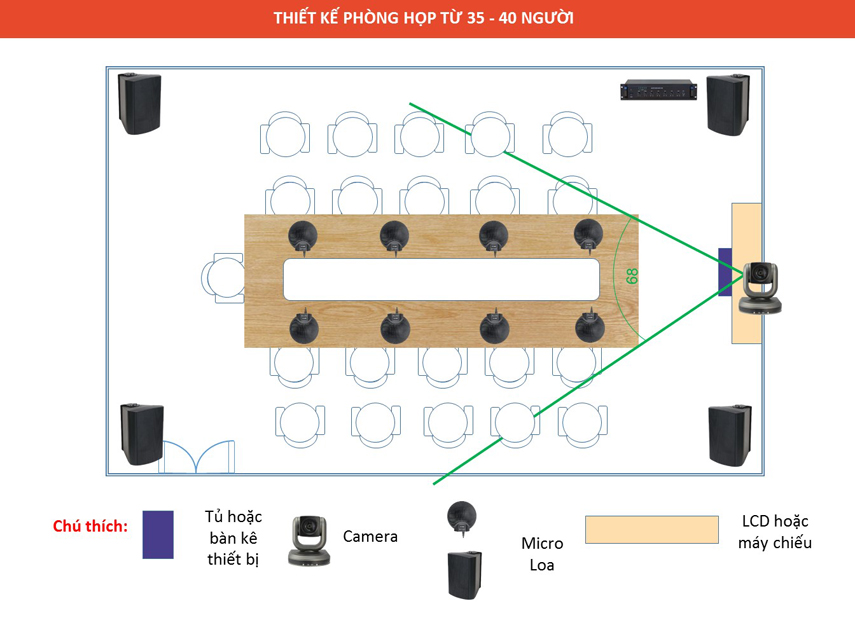 THIẾT KẾ PHÒNG HỌP TỪ 35 - 40 NGƯỜI

68

Chú thích:

Tủ hoặc bàn kê thiết bị

Camera

Micro
Loa

LCD hoặc máy chiếu