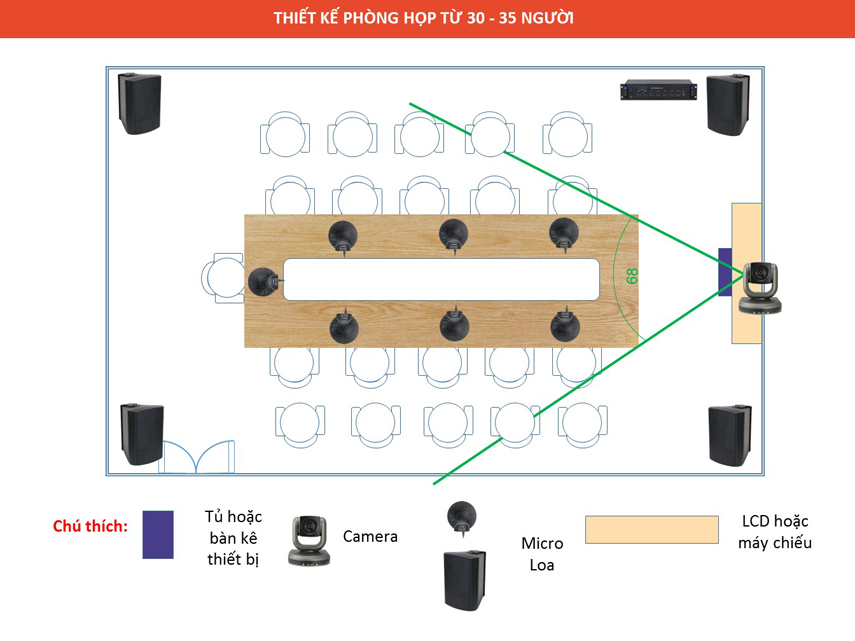 THIẾT KẾ PHÒNG HỌP TỪ 30 - 35 NGƯỜI

68

Chú thích:

Tủ hoặc bàn kê thiết bị

Camera

Micro

Loa

LCD hoặc máy chiếu