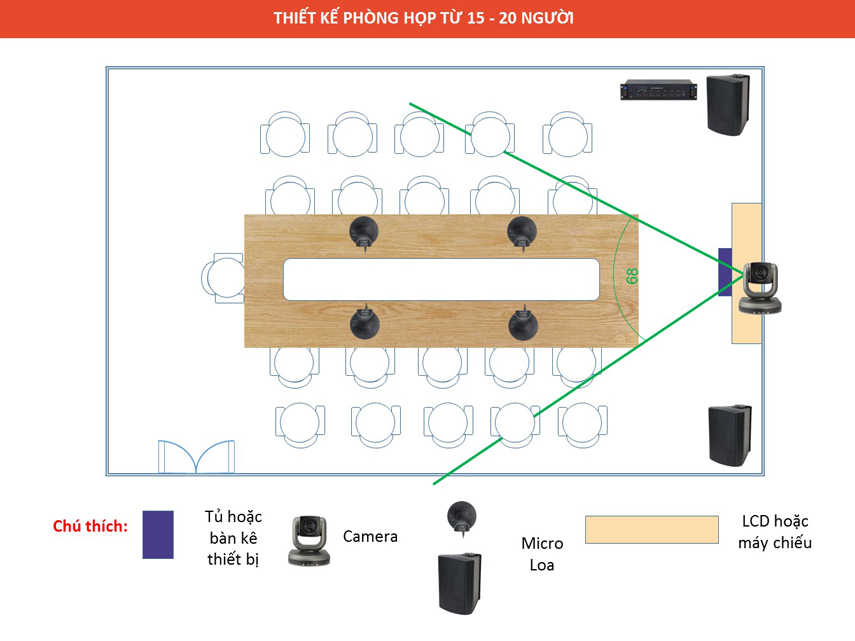 THIẾT KẾ PHÒNG HỌP TỪ 15 - 20 NGƯỜI

68

Chú thích:

Tủ hoặc bàn kê thiết bị

Camera

Micro
Loa

LCD hoặc máy chiếu