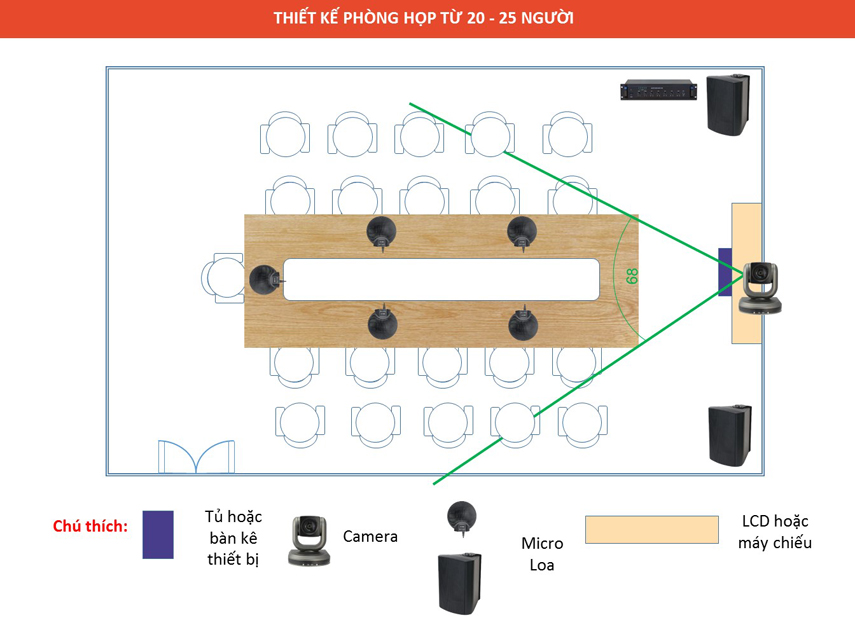 THIẾT KẾ PHÒNG HỌP TỪ 20 - 25 NGƯỜI

68

Chú thích:

Tủ hoặc bàn kê thiết bị

Camera

Micro

Loa

LCD hoặc máy chiếu